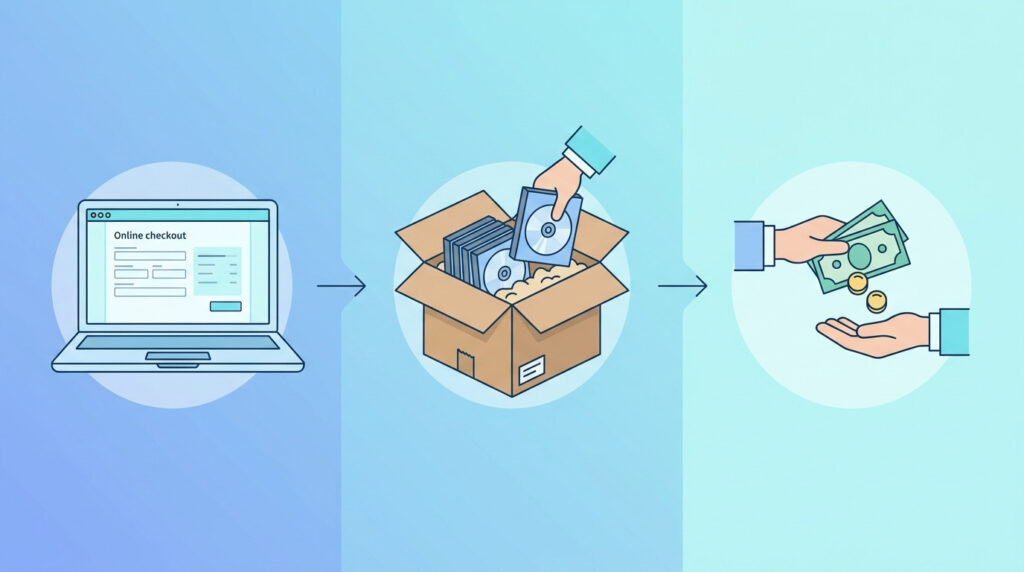 Online checkout